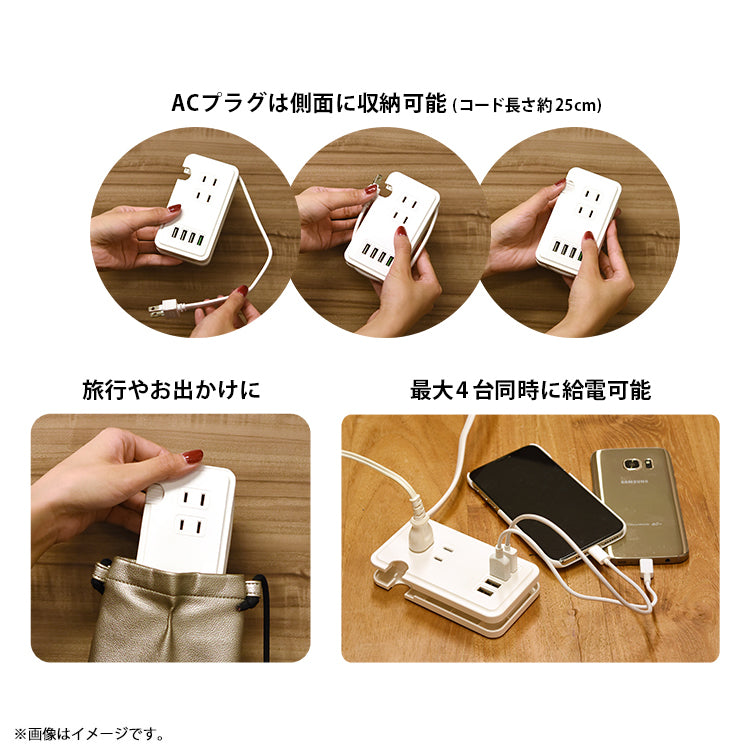 ACプラグは側面に収納可能 (コード長さ約25cm)

旅行やお出かけに

最大4台同時に給電可能

SAMSUNG

※画像はイメージです。