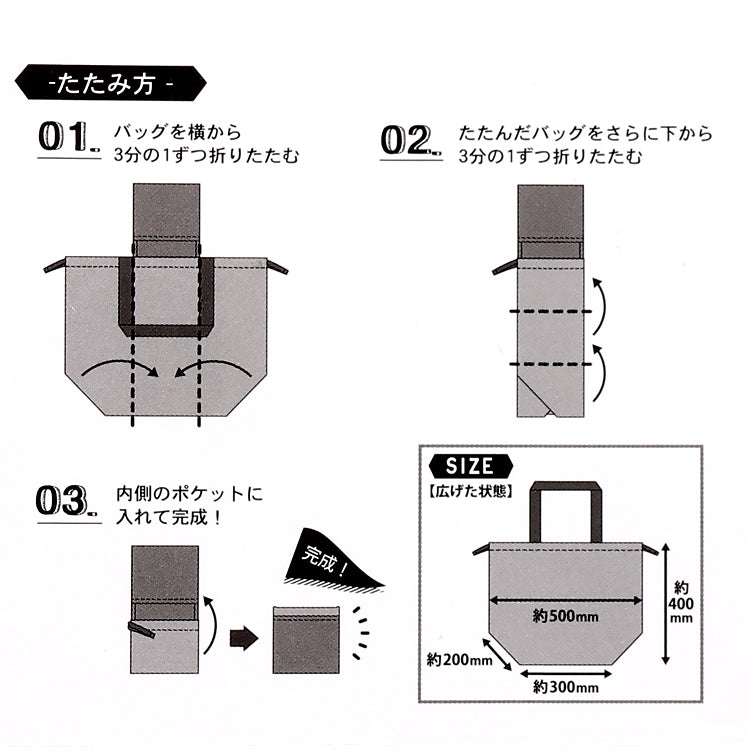 -たたみ方-

01. バッグを横から 3分の1ずつ折りたたむ

02. たたんだバッグをさらに下から 3分の1ずつ折りたたむ

03. 内側のポケットに 入れて完成！

完成！

SIZE
【広げた状態】

約500mm

約400mm

約200mm

約300mm