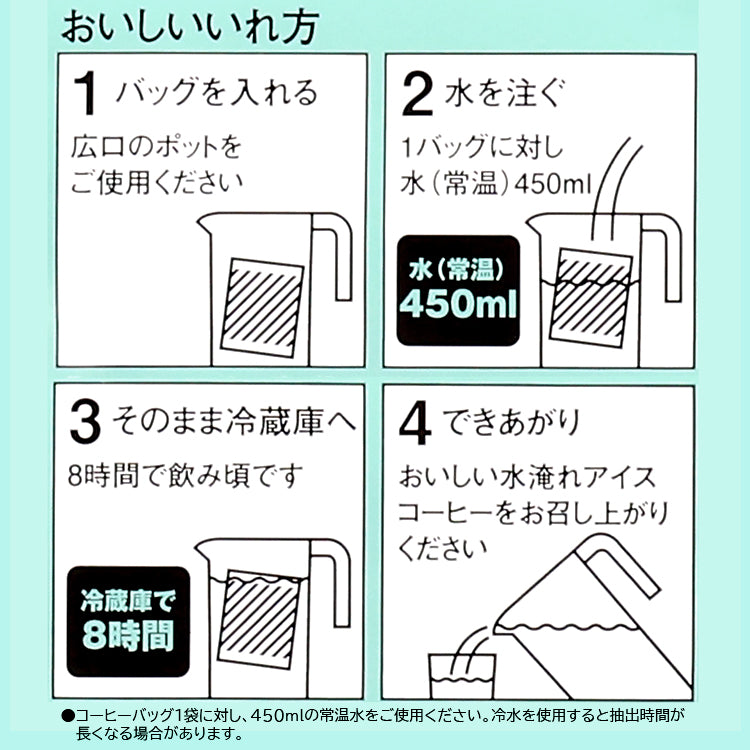 おいしいいれ方

1 バッグを入れる

広口のポットをご使用ください

2 水を注ぐ

1バッグに対し水（常温）450ml

水（常温）
450ml

3 そのまま冷蔵庫へ

8時間で飲み頃です

冷蔵庫で
8時間

4 できあがり

おいしい水淹れアイスコーヒーをお召し上がりください

●コーヒーバッグ1袋に対し、450mlの常温水をご使用ください。冷水を使用すると抽出時間が長くなる場合があります。