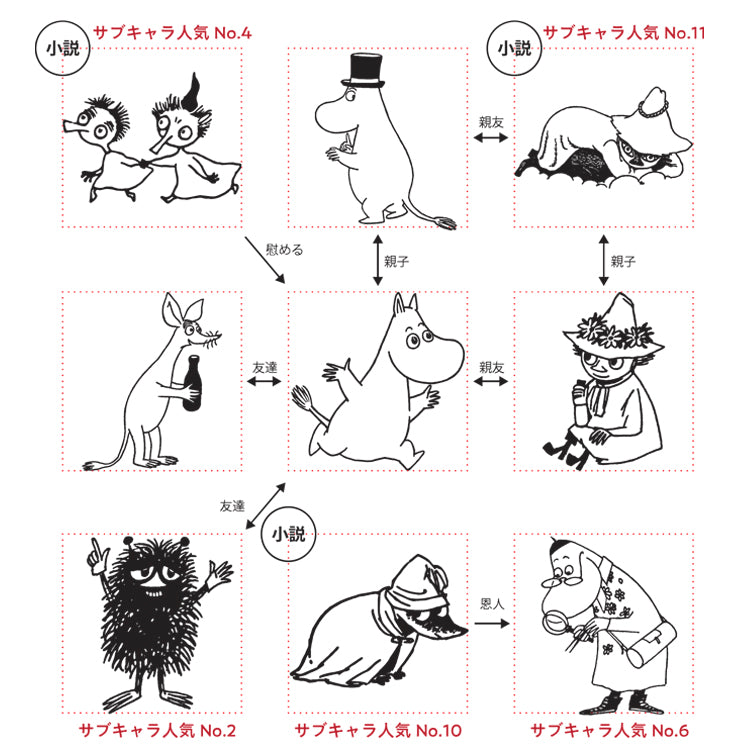 小説 サブキャラ人気 No.4

小説 サブキャラ人気 No.11

親友

慰める

親子

親子

友達

親友

友達

小説

恩人

サブキャラ人気 No.2

サブキャラ人気 No.10

サブキャラ人気 No.6