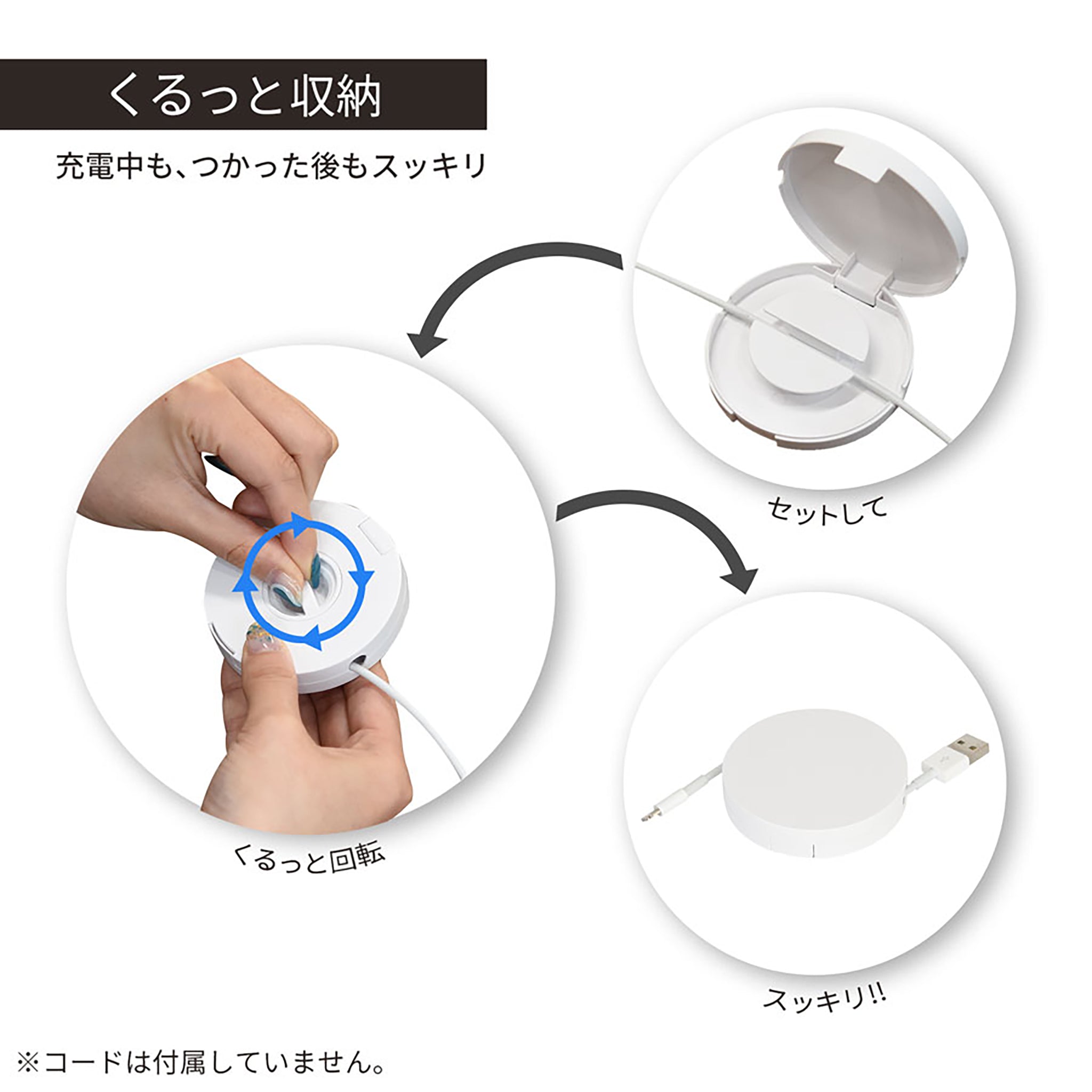 くるっと収納

充電中も、つかった後もスッキリ

セットして

くるっと回転

スッキリ!!

※コードは付属していません。